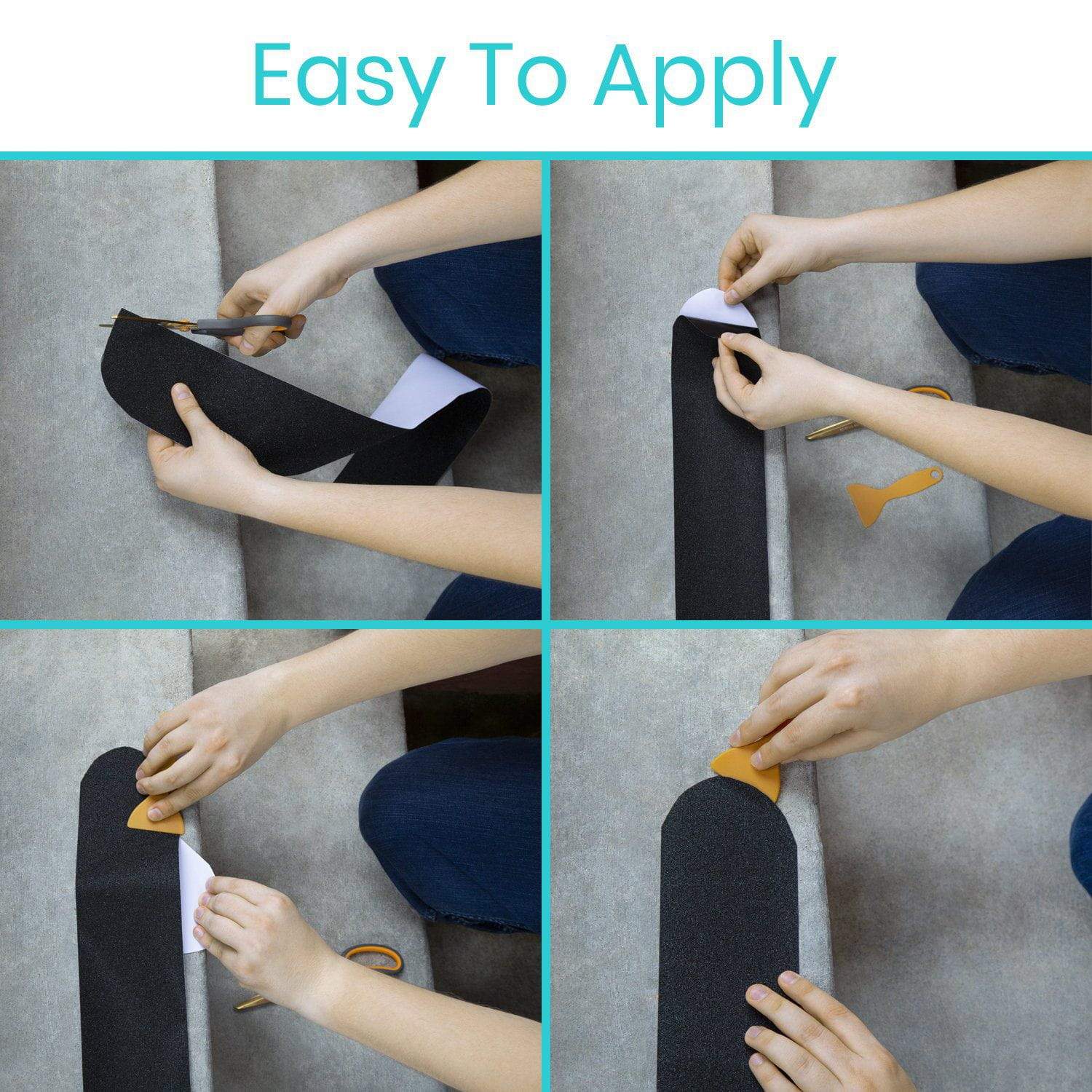 Easy To Apply